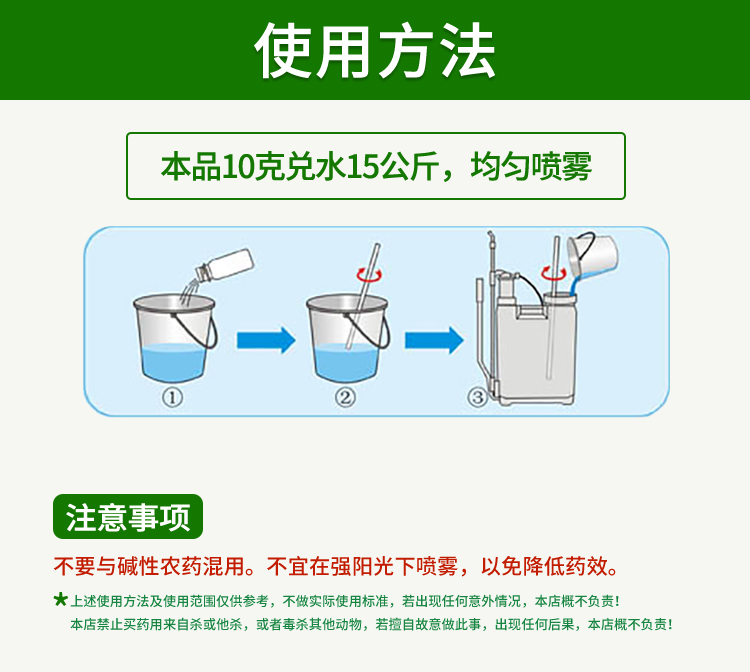 使用方法

本品10克兑水15公斤，均匀喷雾

①

②

③

注意事项

不要与碱性农药混用。不宜在强阳光下喷雾，以免降低药效。

★上述使用方法及使用范围仅供参考，不做实际使用标准，若出现任何意外情况，本店概不负责！
本店禁止买药用来自杀或他杀，或者毒杀其他动物，若擅自故意做此事，出现任何后果，本店概不负责！