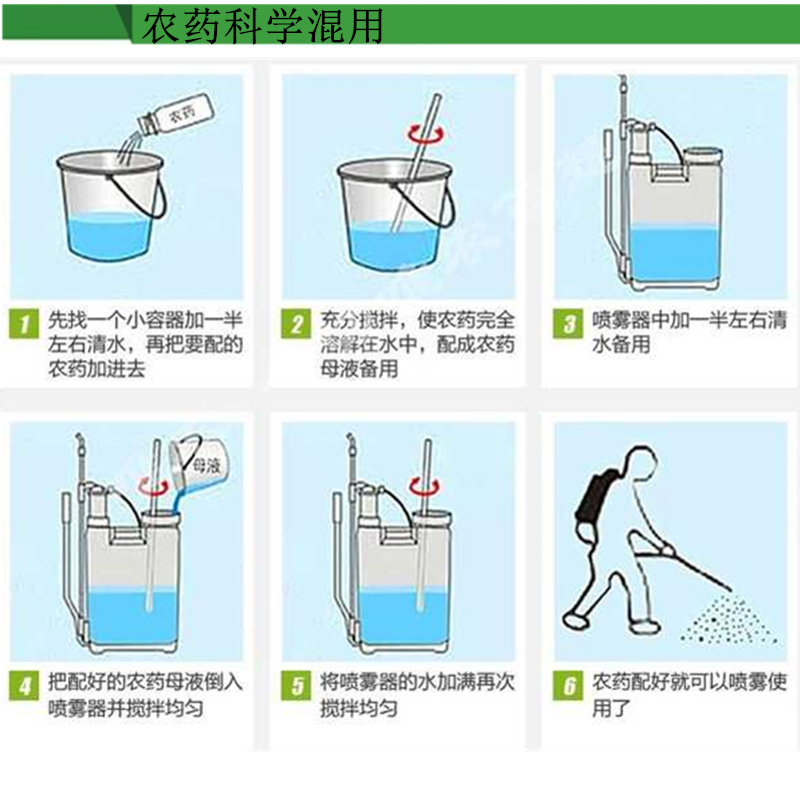 农药科学混用

农药

1 先找一个小容器加一半左右清水，再把要配的农药加进去

2 充分搅拌，使农药完全溶解在水中，配成农药母液备用

3 喷雾器中加一半左右清水备用

母液

4 把配好的农药母液倒入喷雾器并搅拌均匀

5 将喷雾器的水加满再次搅拌均匀

6 农药配好就可以喷雾使用了