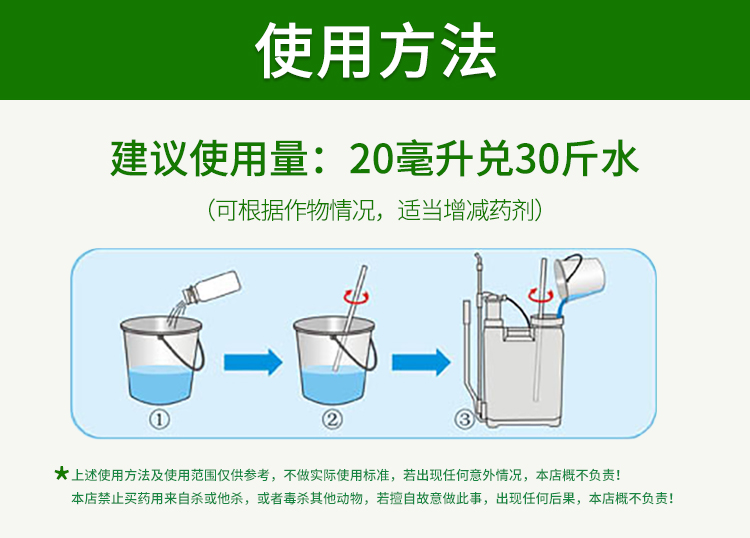 使用方法

建议使用量：20毫升兑30斤水

（可根据作物情况，适当增减药剂）

①

②

③

★上述使用方法及使用范围仅供参考，不做实际使用标准，若出现任何意外情况，本店概不负责！
本店禁止买药用来自杀或他杀，或者毒杀其他动物，若擅自故意做此事，出现任何后果，本店概不负责！