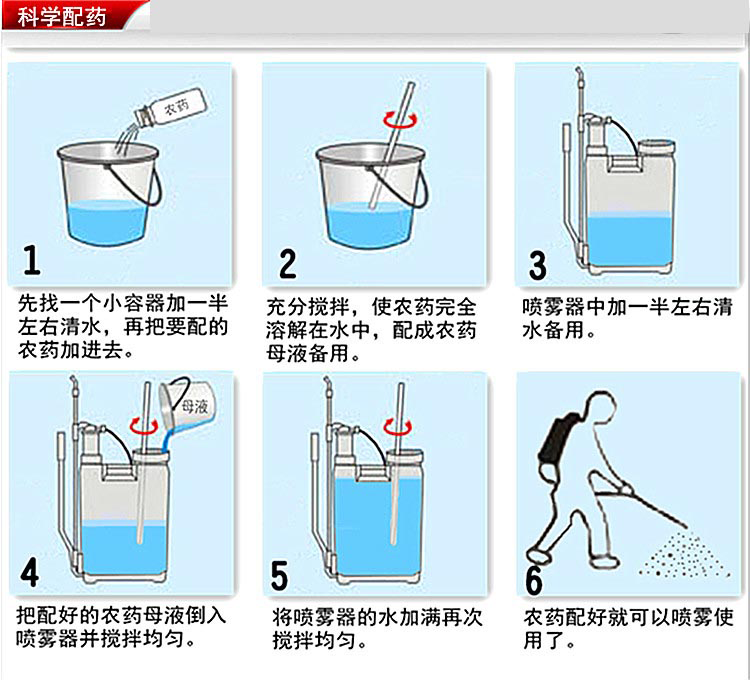 科学配药

农药

1

先找一个小容器加一半左右清水，再把要配的农药加进去。

2

充分搅拌，使农药完全溶解在水中，配成农药母液备用。

3

喷雾器中加一半左右清水备用。

母液

4

把配好的农药母液倒入喷雾器并搅拌均匀。

5

将喷雾器的水加满再次搅拌均匀。

6

农药配好就可以喷雾使用了。