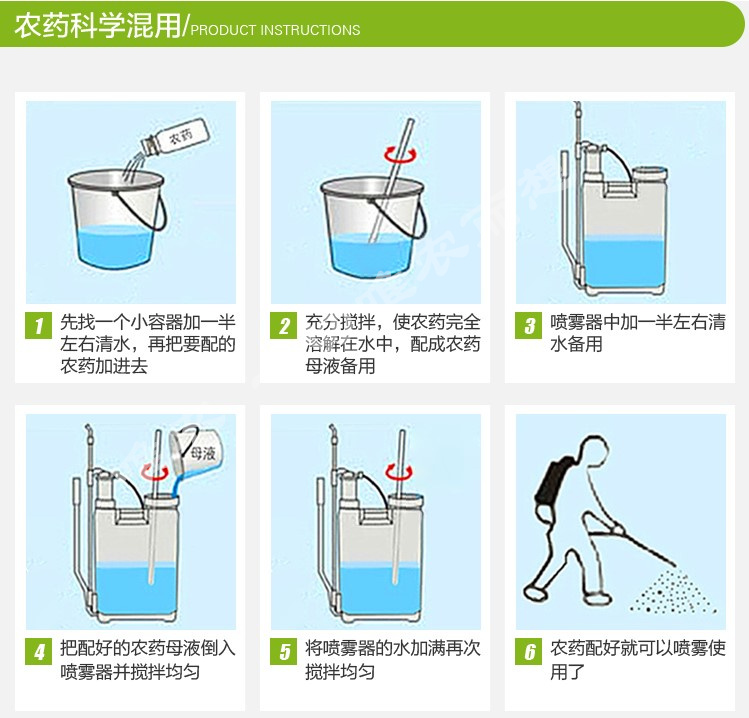 农药科学混用/PRODUCT INSTRUCTIONS

农药

1 先找一个小容器加一半左右清水，再把要配的农药加进去

2 充分搅拌，使农药完全溶解在水中，配成农药母液备用

3 喷雾器中加一半左右清水备用

母液

4 把配好的农药母液倒入喷雾器并搅拌均匀

5 将喷雾器的水加满再次搅拌均匀

6 农药配好就可以喷雾使用了