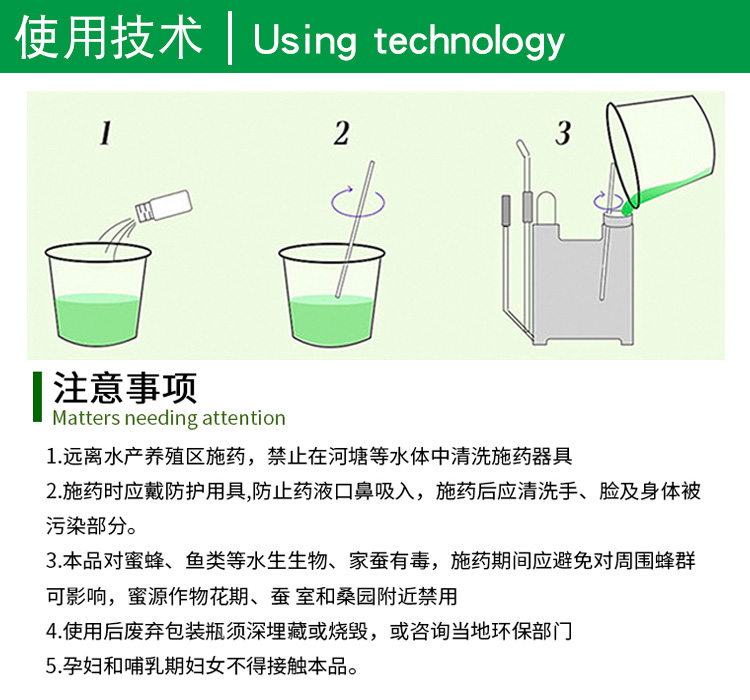 使用技术 | Using technology

1

2

3

注意事项
Matters needing attention

1.远离水产养殖区施药，禁止在河塘等水体中清洗施药器具

2.施药时应戴防护用具,防止药液口鼻吸入，施药后应清洗手、脸及身体被污染部分。

3.本品对蜜蜂、鱼类等水生生物、家蚕有毒，施药期间应避免对周围蜂群可影响，蜜源作物花期、蚕 室和桑园附近禁用

4.使用后废弃包装瓶须深埋藏或烧毁，或咨询当地环保部门

5.孕妇和哺乳期妇女不得接触本品。