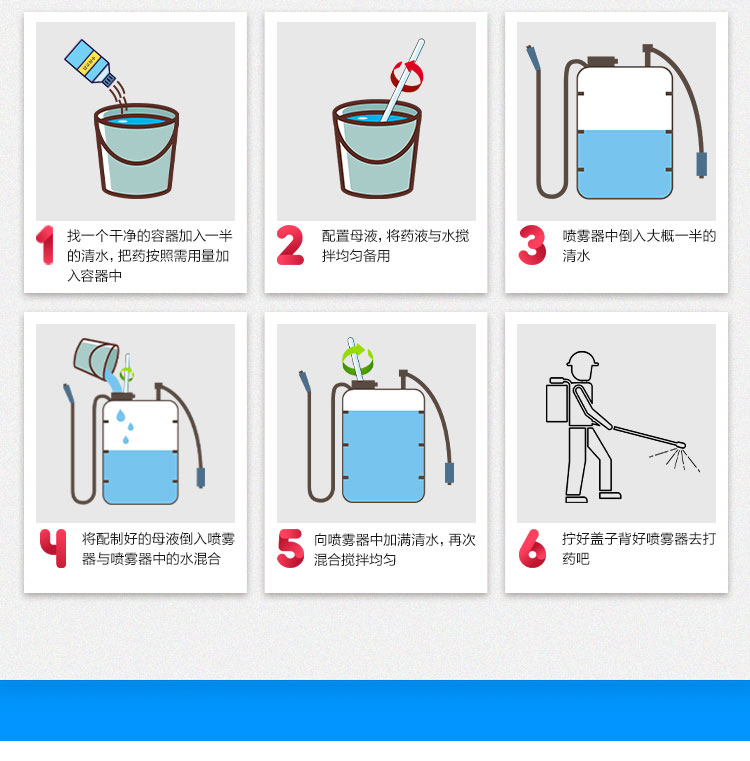 1 找一个干净的容器加入一半的清水，把药按照需用量加入容器中

2 配置母液，将药液与水搅拌均匀备用

3 喷雾器中倒入大概一半的清水

4 将配制好的母液倒入喷雾器与喷雾器中的水混合

5 向喷雾器中加满清水，再次混合搅拌均匀

6 拧好盖子背好喷雾器去打药吧