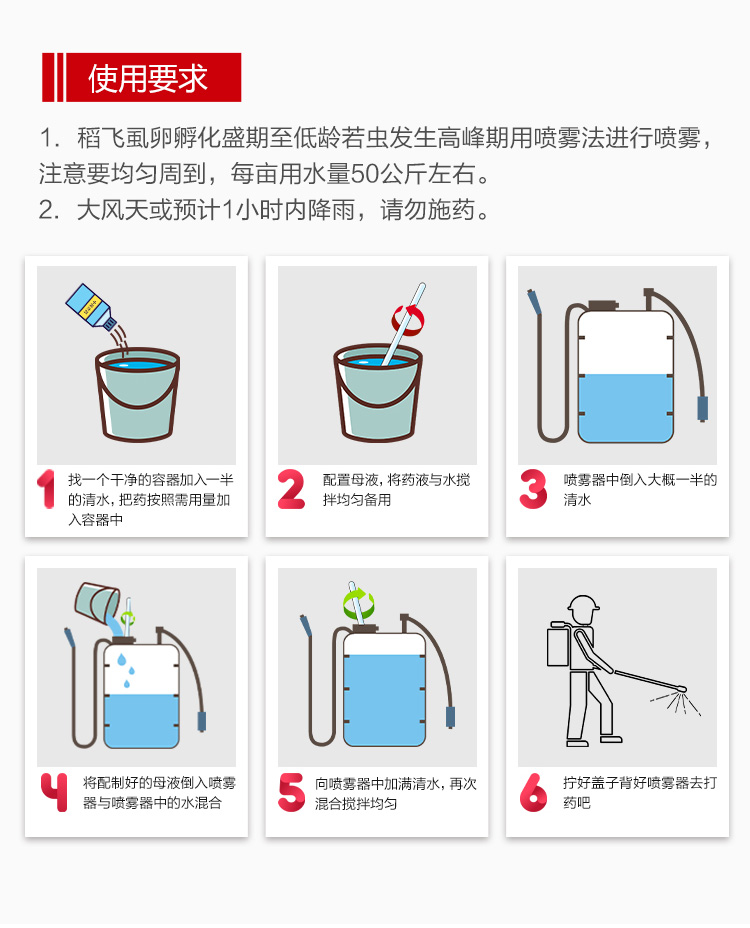 使用要求

1. 稻飞虱卵孵化盛期至低龄若虫发生高峰期用喷雾法进行喷雾，注意要均匀周到，每亩用水量50公斤左右。
2. 大风天或预计1小时内降雨，请勿施药。

1 找一个干净的容器加入一半的清水，把药按照需用量加入容器中

2 配置母液，将药液与水搅拌均匀备用

3 喷雾器中倒入大概一半的清水

4 将配制好的母液倒入喷雾器与喷雾器中的水混合

5 向喷雾器中加满清水，再次混合搅拌均匀

6 拧好盖子背好喷雾器去打药吧