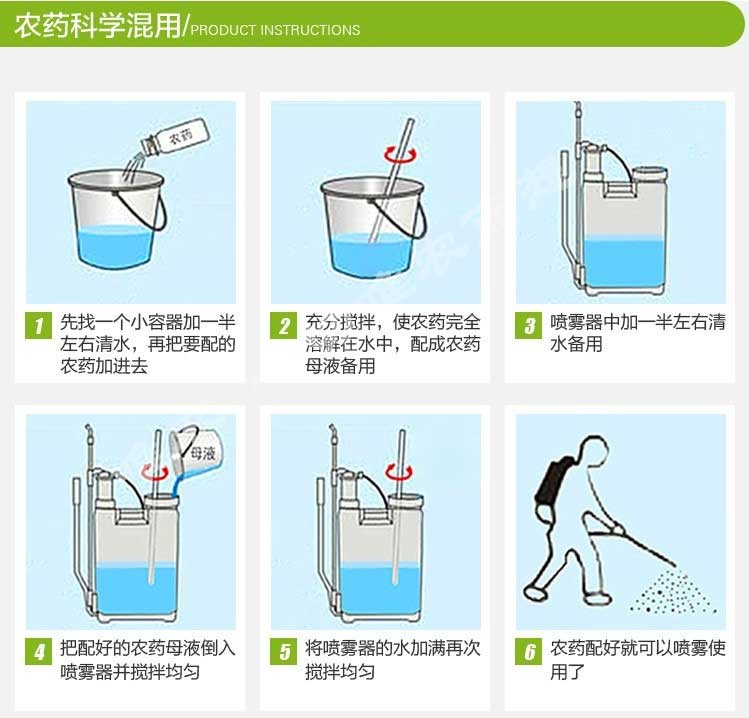 农药科学混用/PRODUCT INSTRUCTIONS

农药

1 先找一个小容器加一半左右清水，再把要配的农药加进去

2 充分搅拌，使农药完全溶解在水中，配成农药母液备用

3 喷雾器中加一半左右清水备用

母液

4 把配好的农药母液倒入喷雾器并搅拌均匀

5 将喷雾器的水加满再次搅拌均匀

6 农药配好就可以喷雾使用了