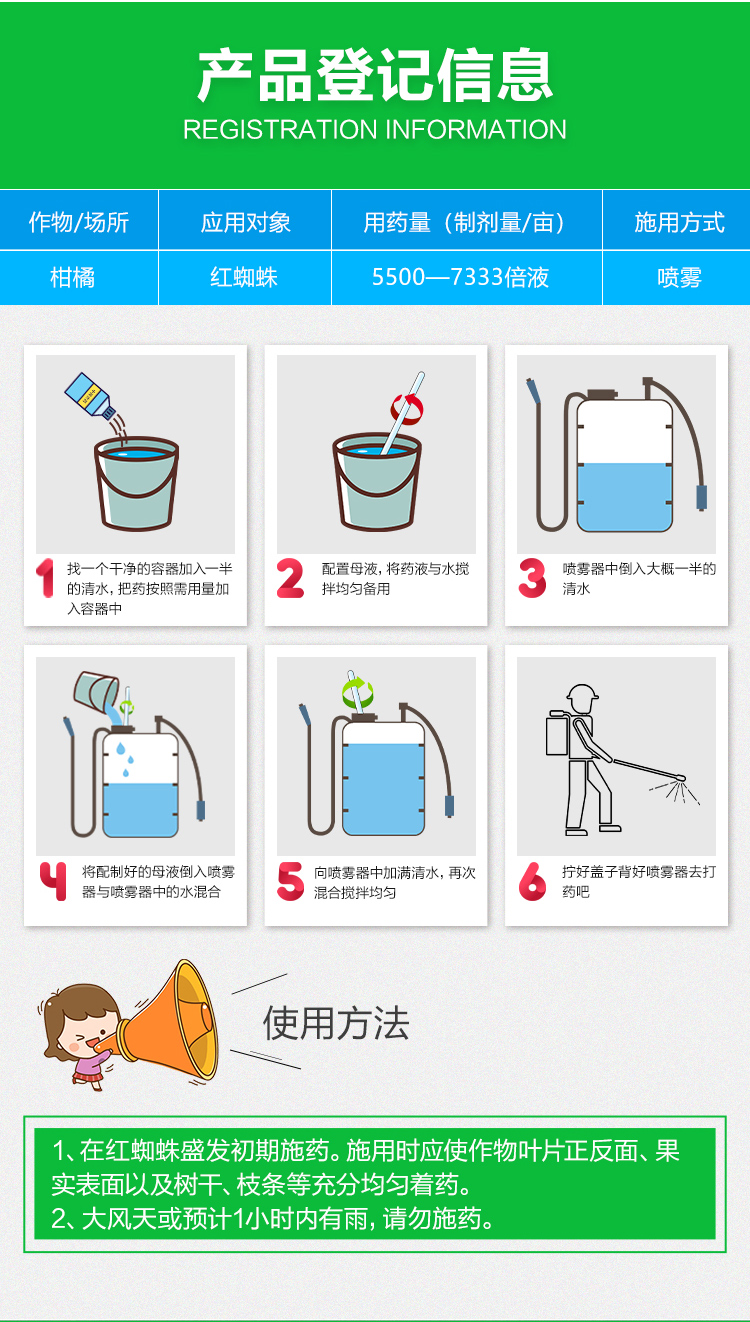 产品登记信息

REGISTRATION INFORMATION

| 作物/场所 | 应用对象 | 用药量（制剂量/亩） | 施用方式 |
|---|---|---|---|
| 柑橘 | 红蜘蛛 | 5500—7333倍液 | 喷雾 |

1 找一个干净的容器加入一半的清水，把药按照需用量加入容器中

2 配置母液，将药液与水搅拌均匀备用

3 喷雾器中倒入大概一半的清水

4 将配制好的母液倒入喷雾器与喷雾器中的水混合

5 向喷雾器中加满清水，再次混合搅拌均匀

6 拧好盖子背好喷雾器去打药吧

使用方法

1、在红蜘蛛盛发初期施药。施用时应使作物叶片正反面、果实表面以及树干、枝条等充分均匀着药。
2、大风天或预计1小时内有雨，请勿施药。