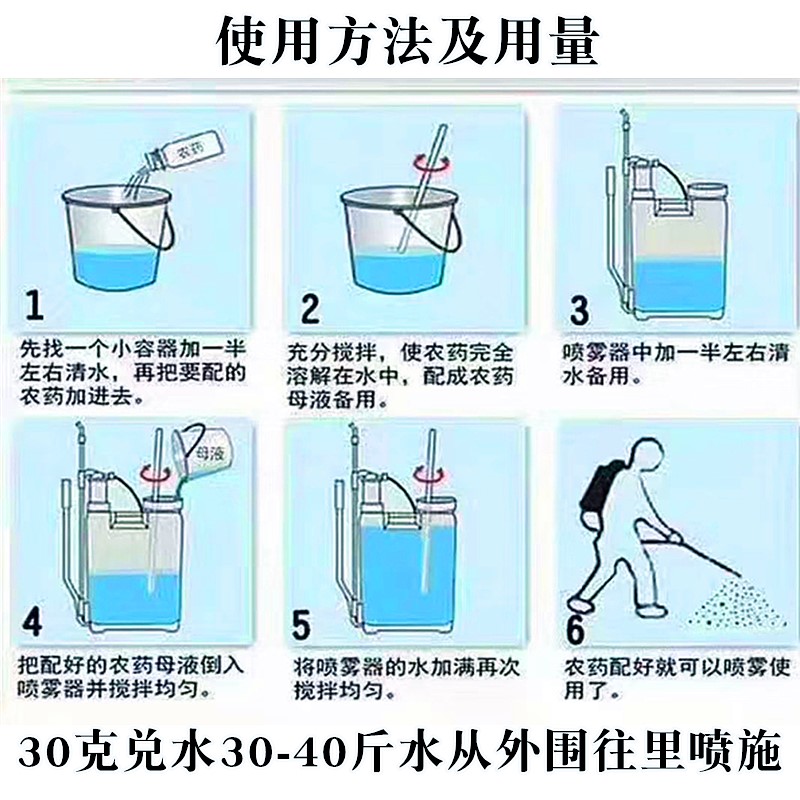 使用方法及用量

农药

1
先找一个小容器加一半左右清水，再把要配的农药加进去。

2
充分搅拌，使农药完全溶解在水中，配成农药母液备用。

3
喷雾器中加一半左右清水备用。

母液

4
把配好的农药母液倒入喷雾器并搅拌均匀。

5
将喷雾器的水加满再次搅拌均匀。

6
农药配好就可以喷雾使用了。

30克兑水30-40斤水从外围往里喷施