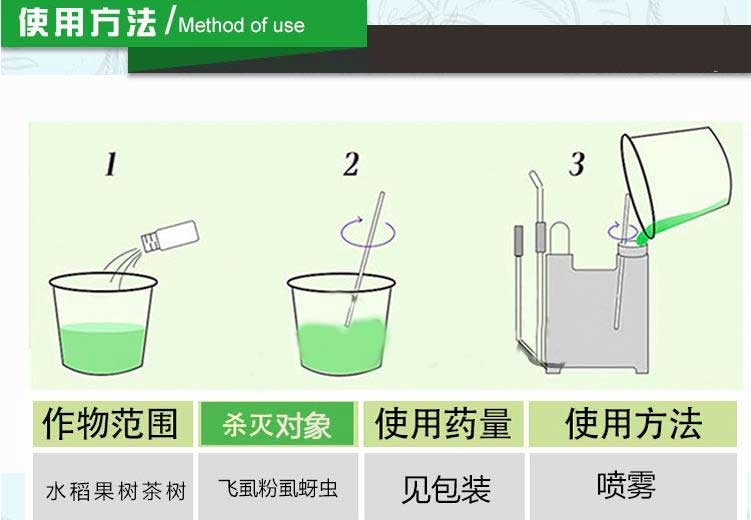 使用方法 /Method of use

1

2

3

| 作物范围 | 杀灭对象 | 使用药量 | 使用方法 |
|---|---|---|---|
| 水稻果树茶树 | 飞虱粉虱蚜虫 | 见包装 | 喷雾 |