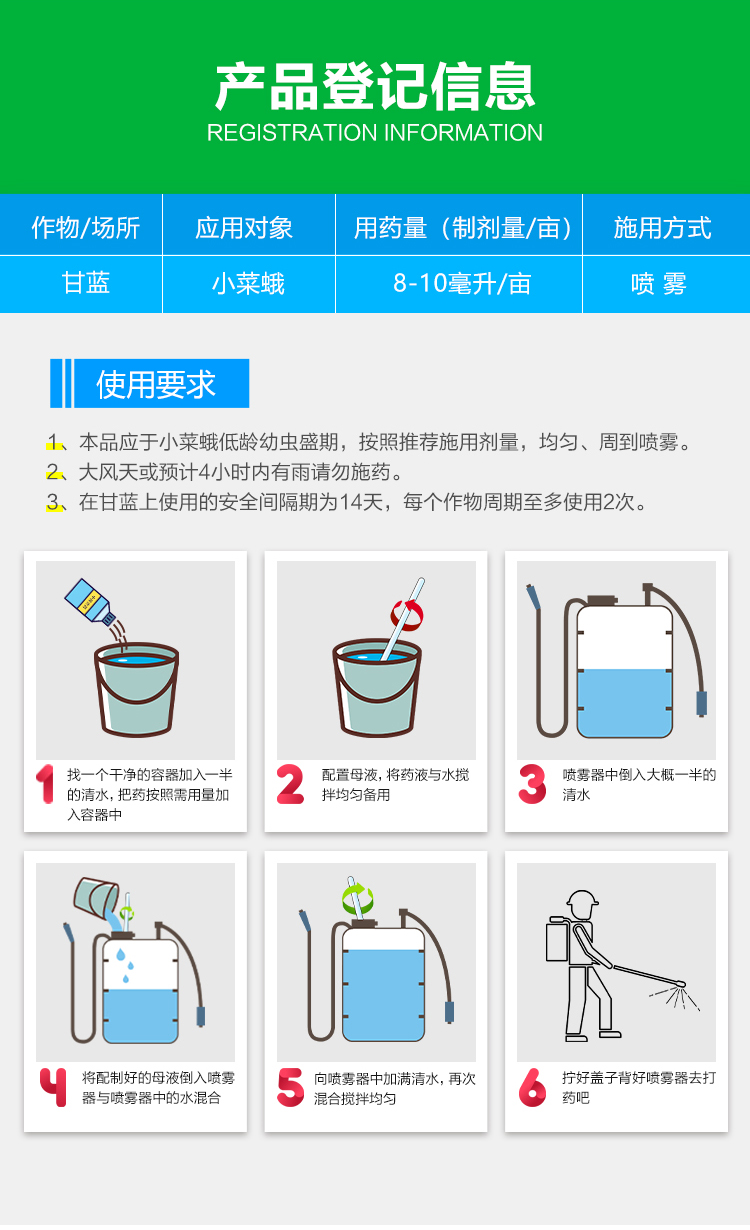 产品登记信息
REGISTRATION INFORMATION

| 作物/场所 | 应用对象 | 用药量（制剂量/亩） | 施用方式 |
|---|---|---|---|
| 甘蓝 | 小菜蛾 | 8-10毫升/亩 | 喷 雾 |

使用要求

1、本品应于小菜蛾低龄幼虫盛期，按照推荐施用剂量，均匀、周到喷雾。
2、大风天或预计4小时内有雨请勿施药。
3、在甘蓝上使用的安全间隔期为14天，每个作物周期至多使用2次。

1 找一个干净的容器加入一半的清水，把药按照需用量加入容器中

2 配置母液，将药液与水搅拌均匀备用

3 喷雾器中倒入大概一半的清水

4 将配制好的母液倒入喷雾器与喷雾器中的水混合

5 向喷雾器中加满清水，再次混合搅拌均匀

6 拧好盖子背好喷雾器去打药吧